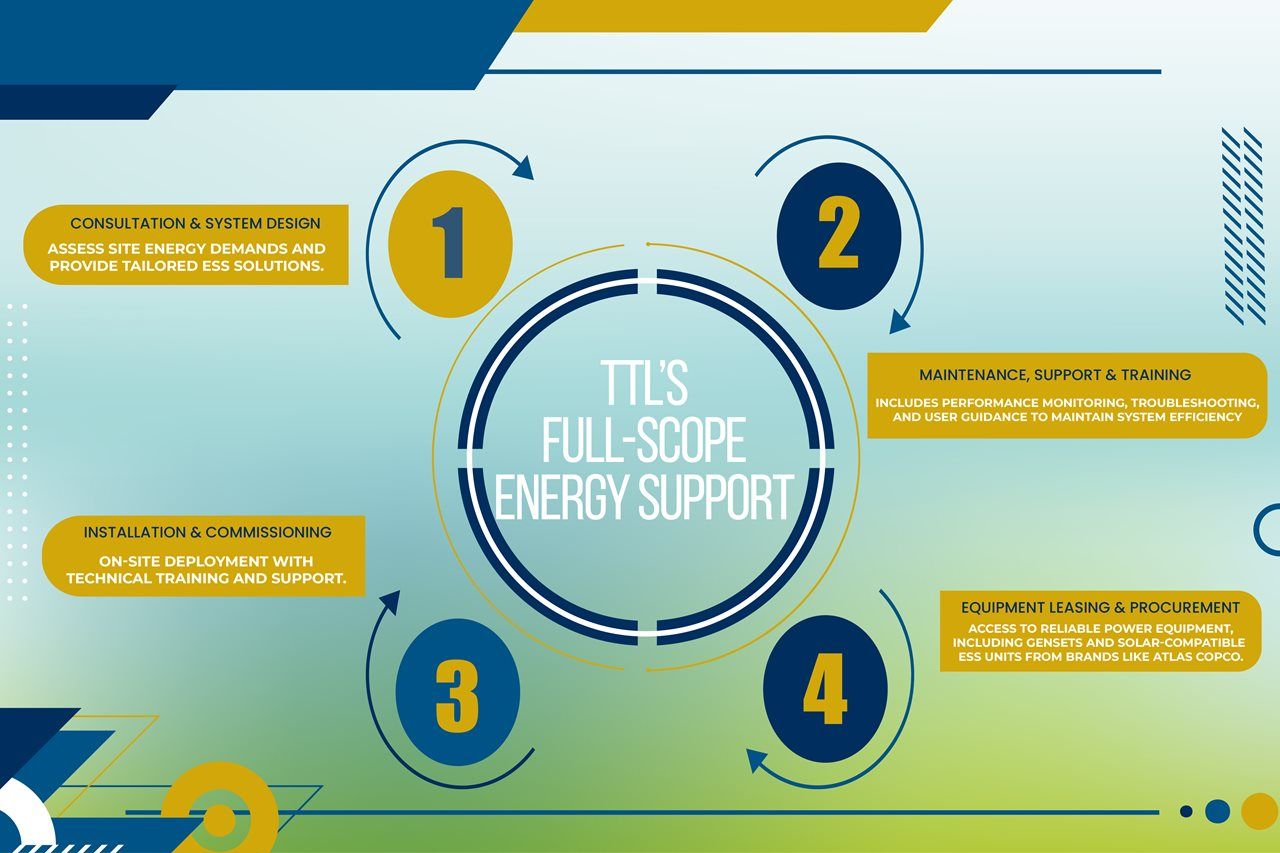 TTL'S FULL-SCOPE ENERGY SUPPORT

1

CONSULTATION & SYSTEM DESIGN

ASSESS SITE ENERGY DEMANDS AND PROVIDE TAILORED ESS SOLUTIONS.

2

MAINTENANCE, SUPPORT & TRAINING

INCLUDES PERFORMANCE MONITORING, TROUBLESHOOTING, AND USER GUIDANCE TO MAINTAIN SYSTEM EFFICIENCY

3

INSTALLATION & COMMISSIONING

ON-SITE DEPLOYMENT WITH TECHNICAL TRAINING AND SUPPORT.

4

EQUIPMENT LEASING & PROCUREMENT

ACCESS TO RELIABLE POWER EQUIPMENT, INCLUDING GENSETS AND SOLAR-COMPATIBLE ESS UNITS FROM BRANDS LIKE ATLAS COPCO.