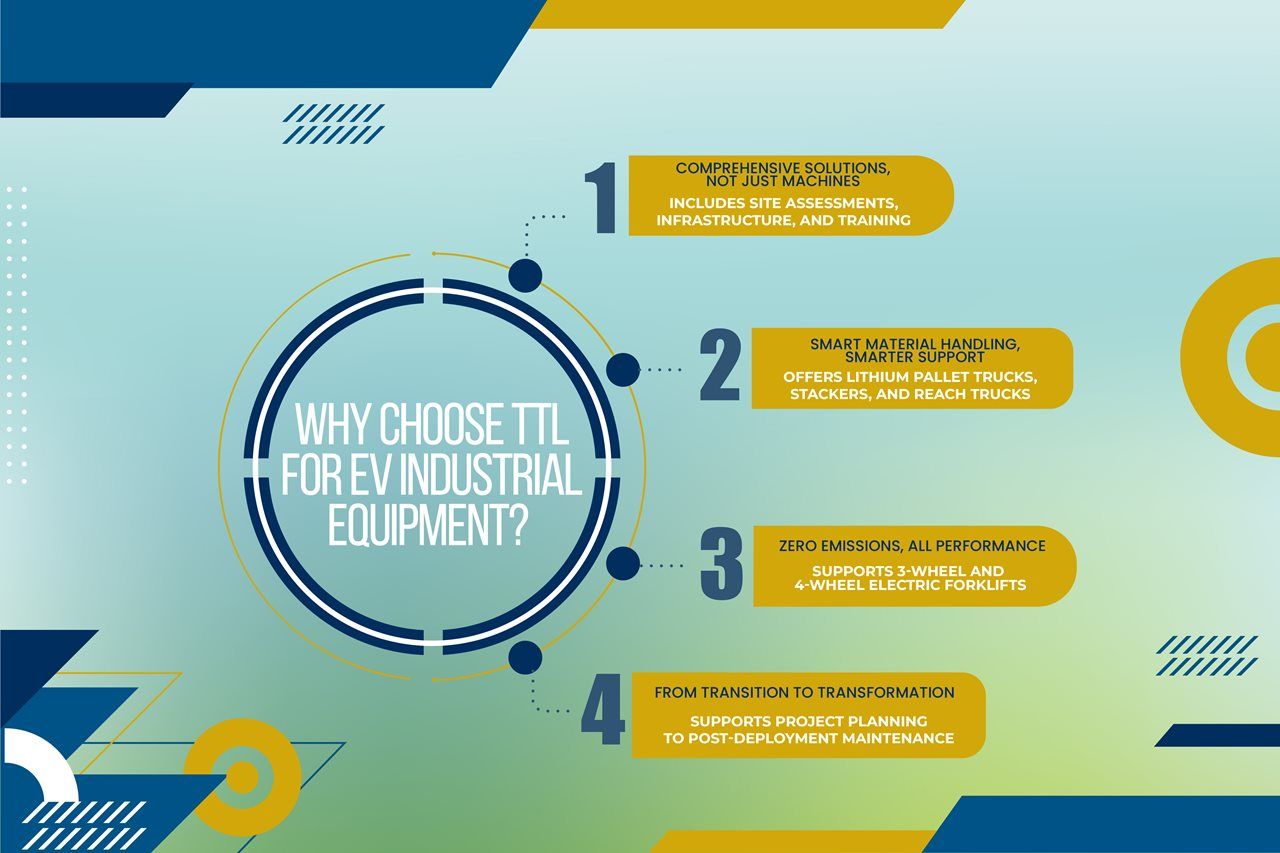 WHY CHOOSE TTL FOR EV INDUSTRIAL EQUIPMENT?

1
COMPREHENSIVE SOLUTIONS, NOT JUST MACHINES
INCLUDES SITE ASSESSMENTS, INFRASTRUCTURE, AND TRAINING

2
SMART MATERIAL HANDLING, SMARTER SUPPORT
OFFERS LITHIUM PALLET TRUCKS, STACKERS, AND REACH TRUCKS

3
ZERO EMISSIONS, ALL PERFORMANCE
SUPPORTS 3-WHEEL AND 4-WHEEL ELECTRIC FORKLIFTS

4
FROM TRANSITION TO TRANSFORMATION
SUPPORTS PROJECT PLANNING TO POST-DEPLOYMENT MAINTENANCE