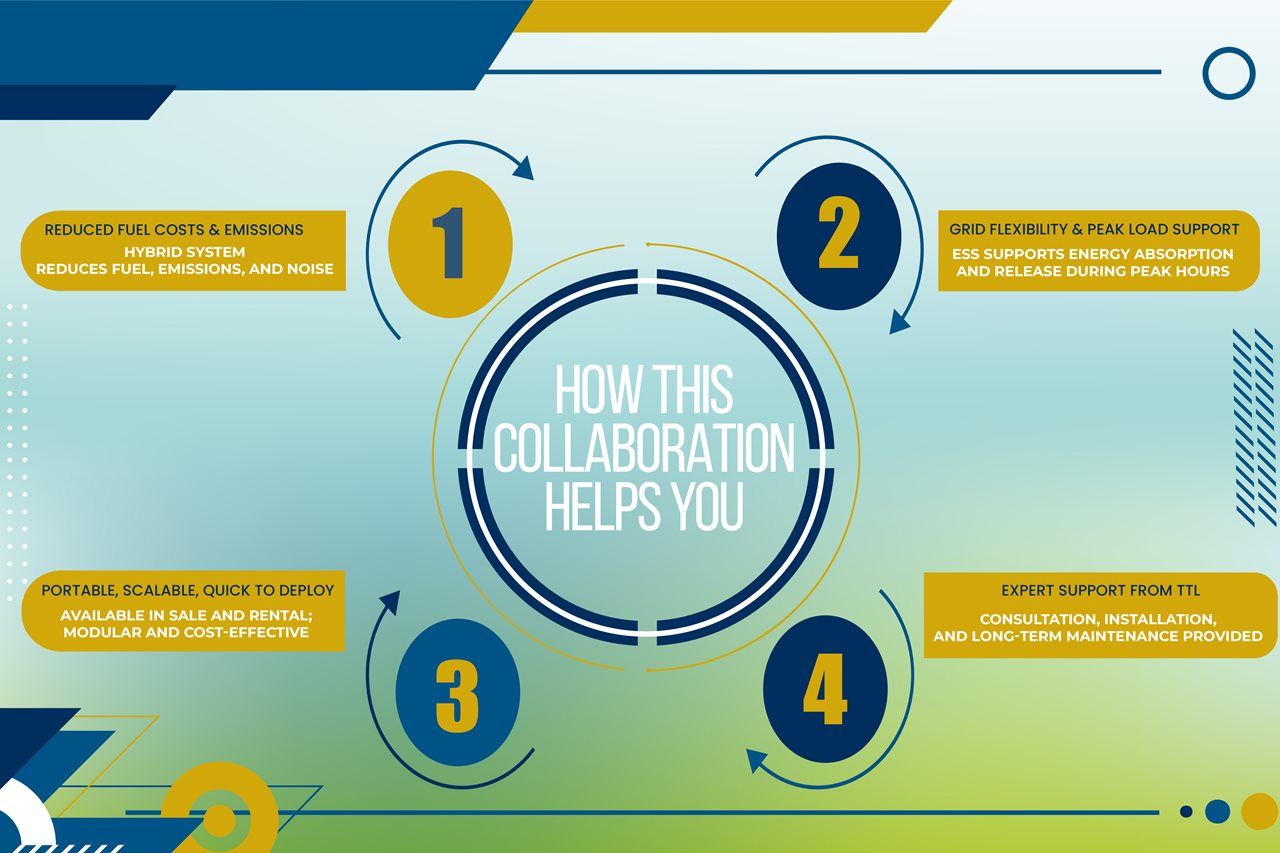 HOW THIS COLLABORATION HELPS YOU

1

REDUCED FUEL COSTS & EMISSIONS
HYBRID SYSTEM
REDUCES FUEL, EMISSIONS, AND NOISE

2

GRID FLEXIBILITY & PEAK LOAD SUPPORT
ESS SUPPORTS ENERGY ABSORPTION AND RELEASE DURING PEAK HOURS

3

PORTABLE, SCALABLE, QUICK TO DEPLOY
AVAILABLE IN SALE AND RENTAL; MODULAR AND COST-EFFECTIVE

4

EXPERT SUPPORT FROM TTL
CONSULTATION, INSTALLATION, AND LONG-TERM MAINTENANCE PROVIDED